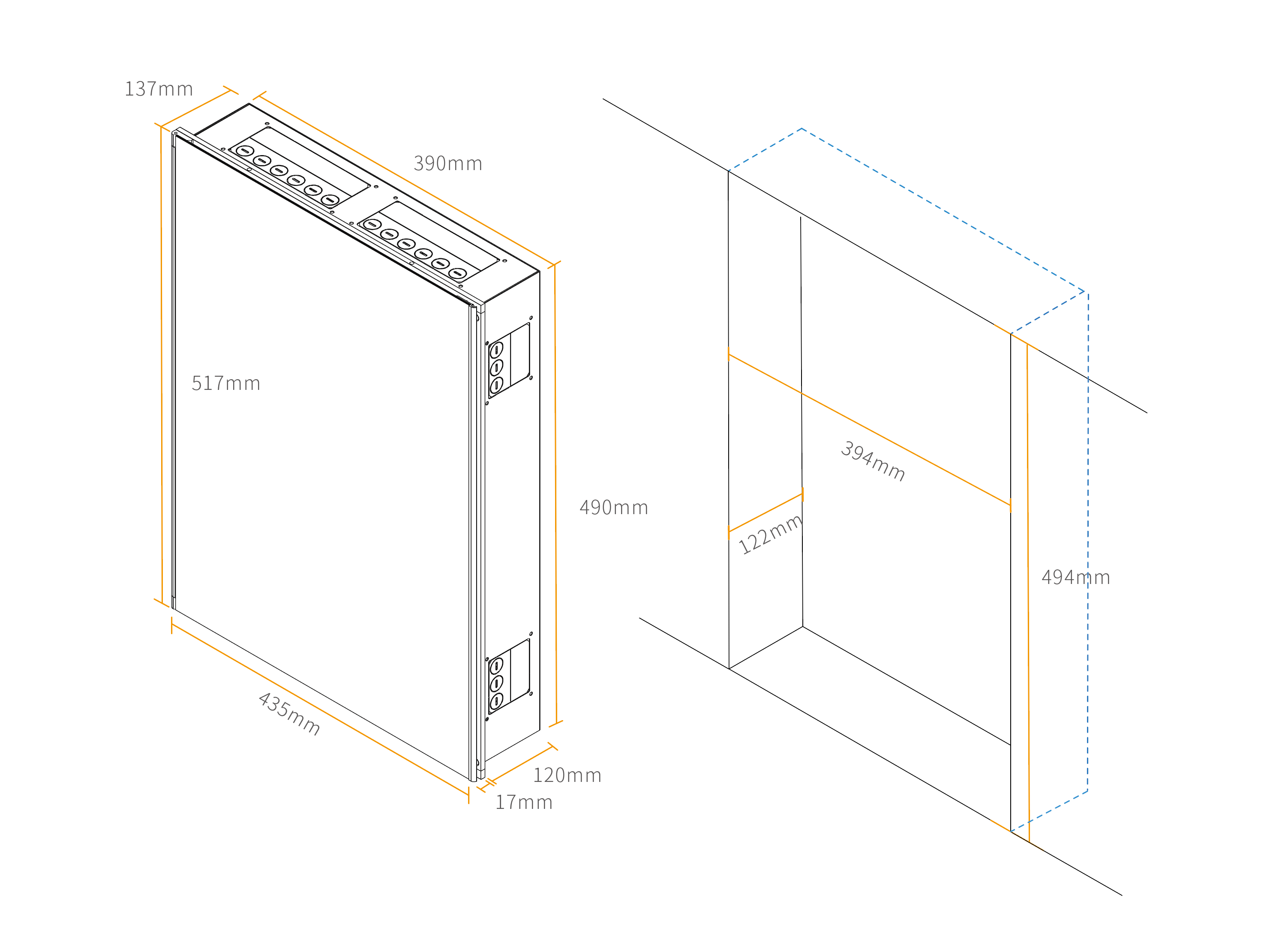 137mm

390mm

517mm

490mm

435mm

120mm

17mm

394mm

122mm

494mm