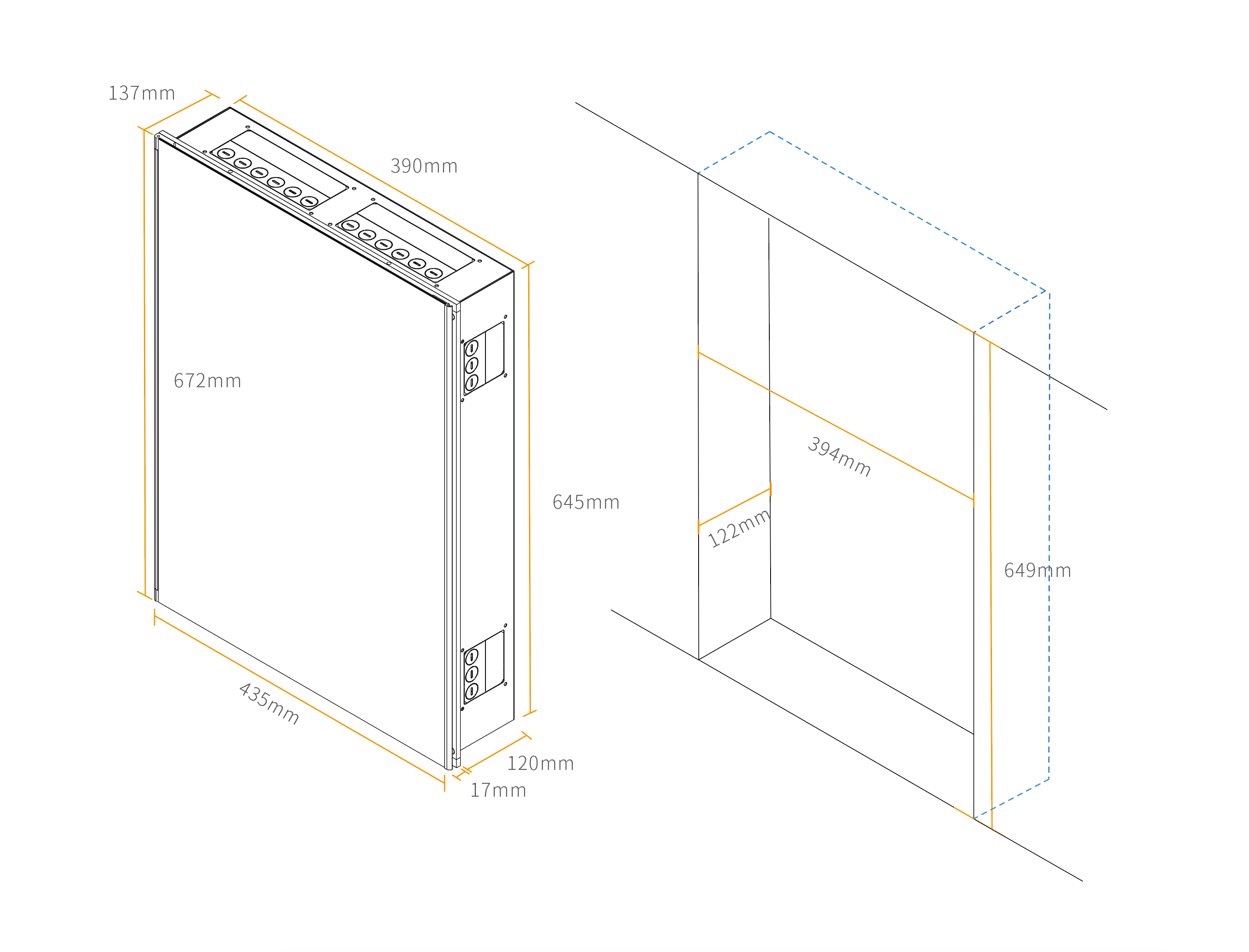 137mm

390mm

672mm

645mm

435mm

120mm

17mm

394mm

122mm

649mm