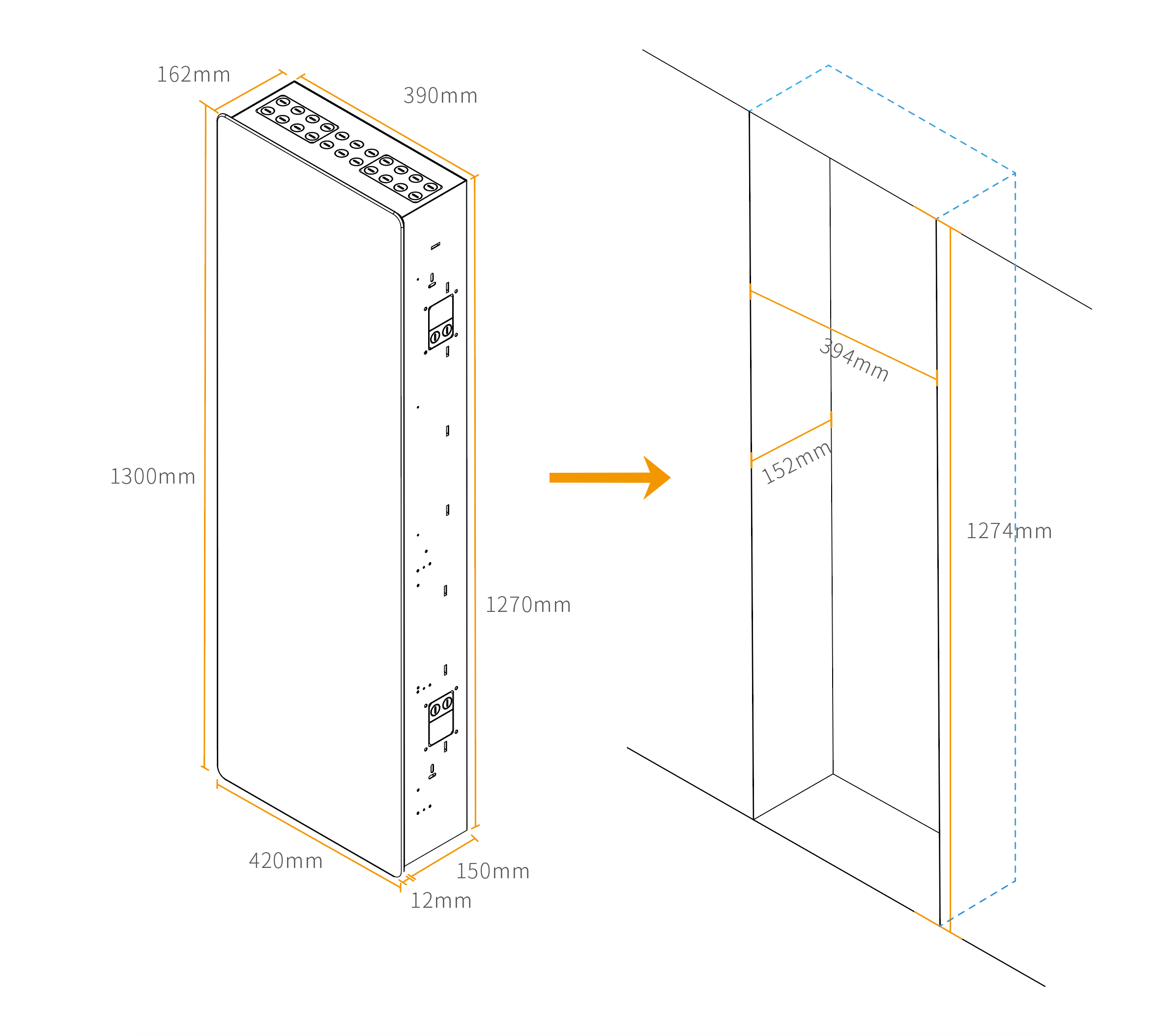 162mm
390mm
1300mm
1270mm
420mm
150mm
12mm
394mm
152mm
1274mm